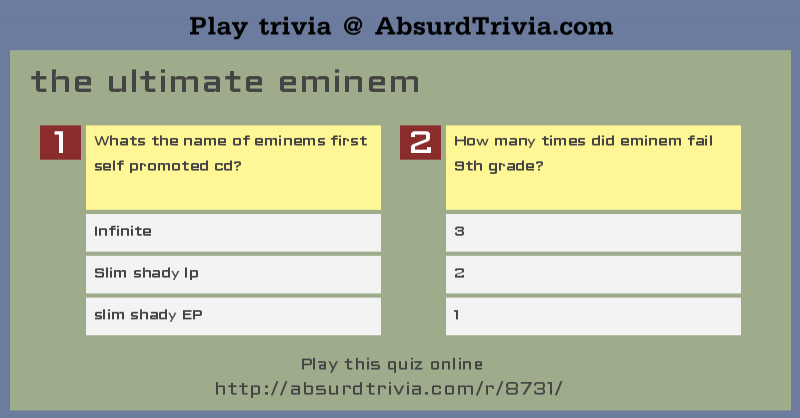 Play trivia @ AbsurdTrivia.com

the ultimate eminem

1
Whats the name of eminems first self promoted cd?

Infinite

Slim shady lp

slim shady EP

2
How many times did eminem fail 9th grade?

3

2

1

Play this quiz online
http://absurdtrivia.com/r/8731/