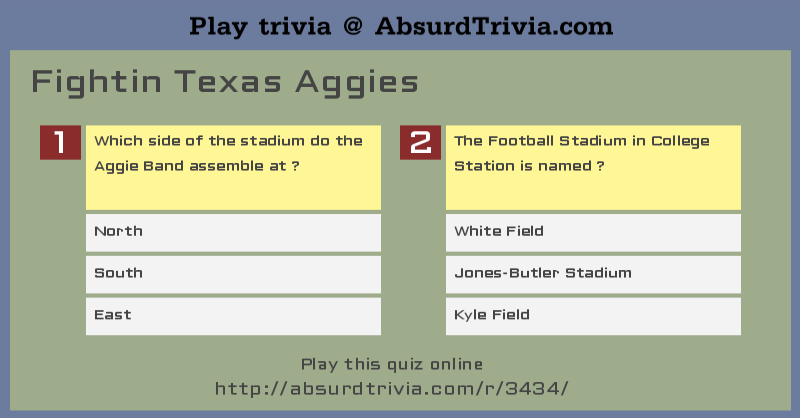 Play trivia @ AbsurdTrivia.com

Fightin Texas Aggies

1
Which side of the stadium do the Aggie Band assemble at ?

North

South

East

2
The Football Stadium in College Station is named ?

White Field

Jones-Butler Stadium

Kyle Field

Play this quiz online
http://absurdtrivia.com/r/3434/